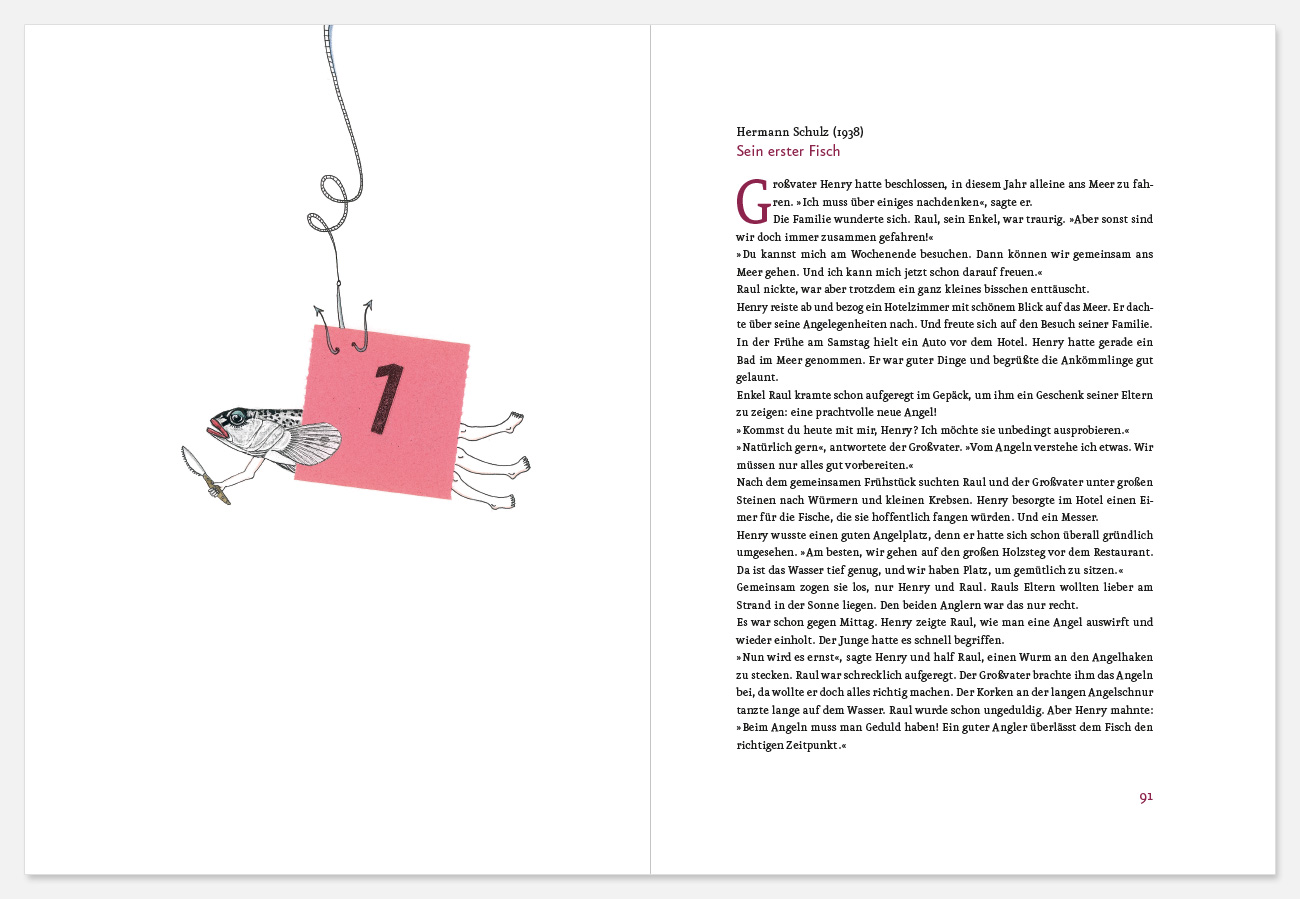 1

Hermann Schulz (1938)
Sein erster Fisch

Großvater Henry hatte beschlossen, in diesem Jahr alleine ans Meer zu fahren. »Ich muss über einiges nachdenken«, sagte er.
Die Familie wunderte sich. Raul, sein Enkel, war traurig. »Aber sonst sind wir doch immer zusammen gefahren!«
»Du kannst mich am Wochenende besuchen. Dann können wir gemeinsam ans Meer gehen. Und ich kann mich jetzt schon darauf freuen.«
Raul nickte, war aber trotzdem ein ganz kleines bisschen enttäuscht.
Henry reiste ab und bezog ein Hotelzimmer mit schönem Blick auf das Meer. Er dachte über seine Angelegenheiten nach. Und freute sich auf den Besuch seiner Familie.
In der Frühe am Samstag hielt ein Auto vor dem Hotel. Henry hatte gerade ein Bad im Meer genommen. Er war guter Dinge und begrüßte die Ankömmlinge gut gelaunt.
Enkel Raul kramte schon aufgeregt im Gepäck, um ihm ein Geschenk seiner Eltern zu zeigen: eine prachtvolle neue Angel!
»Kommst du heute mit mir, Henry? Ich möchte sie unbedingt ausprobieren.«
»Natürlich gern«, antwortete der Großvater. »Vom Angeln verstehe ich etwas. Wir müssen nur alles gut vorbereiten.«
Nach dem gemeinsamen Frühstück suchten Raul und der Großvater unter großen Steinen nach Würmern und kleinen Krebsen. Henry besorgte im Hotel einen Eimer für die Fische, die sie hoffentlich fangen würden. Und ein Messer.
Henry wusste einen guten Angelplatz, denn er hatte sich schon überall gründlich umgesehen. »Am besten, wir gehen auf den großen Holzsteg vor dem Restaurant. Da ist das Wasser tief genug, und wir haben Platz, um gemütlich zu sitzen.«
Gemeinsam zogen sie los, nur Henry und Raul. Rauls Eltern wollten lieber am Strand in der Sonne liegen. Den beiden Anglern war das nur recht.
Es war schon gegen Mittag. Henry zeigte Raul, wie man eine Angel auswirft und wieder einholt. Der Junge hatte es schnell begriffen.
»Nun wird es ernst«, sagte Henry und half Raul, einen Wurm an den Angelhaken zu stecken. Raul war schrecklich aufgeregt. Der Großvater brachte ihm das Angeln bei, da wollte er doch alles richtig machen. Der Korken an der langen Angelschnur tanzte lange auf dem Wasser. Raul wurde schon ungeduldig. Aber Henry mahnte:
»Beim Angeln muss man Geduld haben! Ein guter Angler überlässt dem Fisch den richtigen Zeitpunkt.«

91